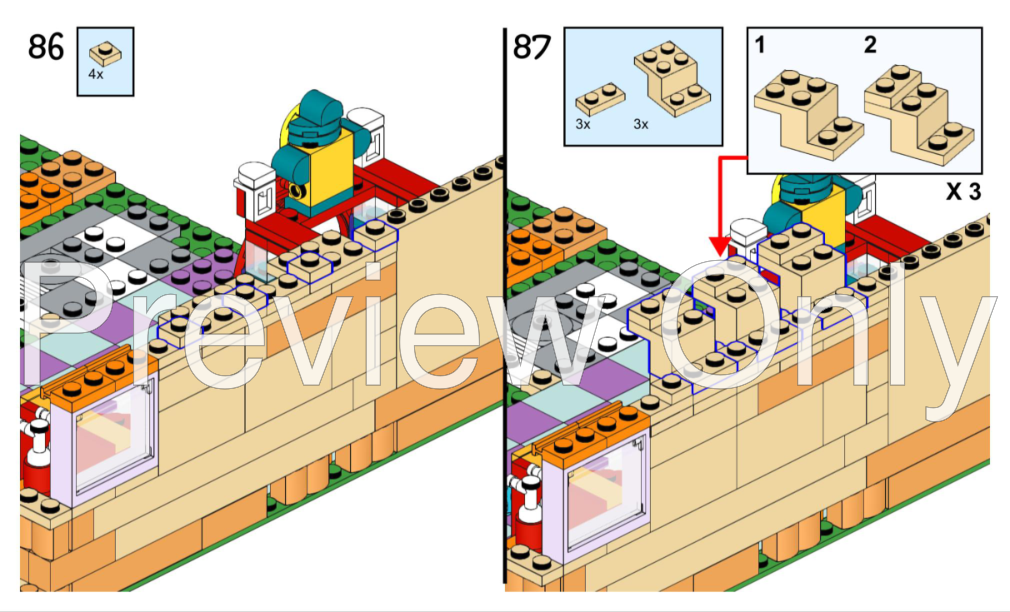 86

4x

87

3x 3x

1 2

X 3

Preview Only