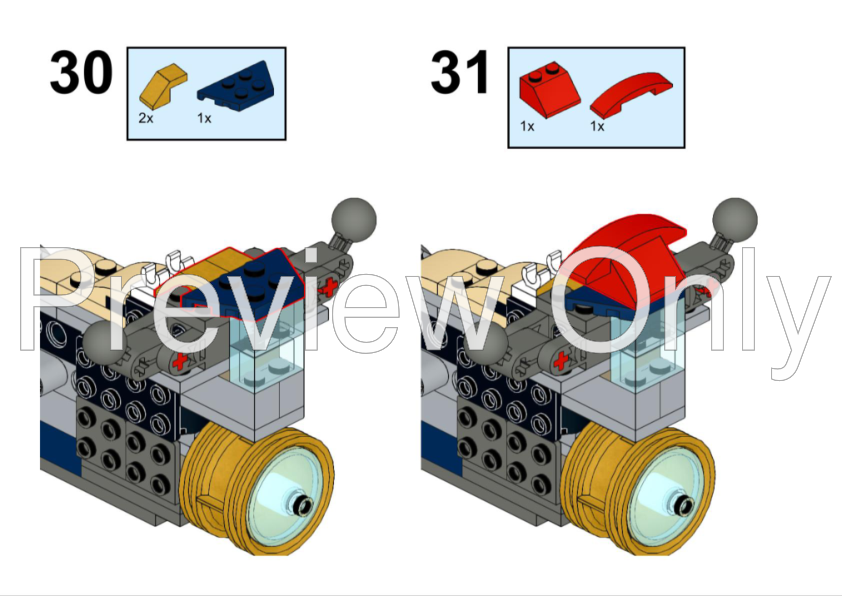 30

2x 1x

31

1x 1x

Preview Only