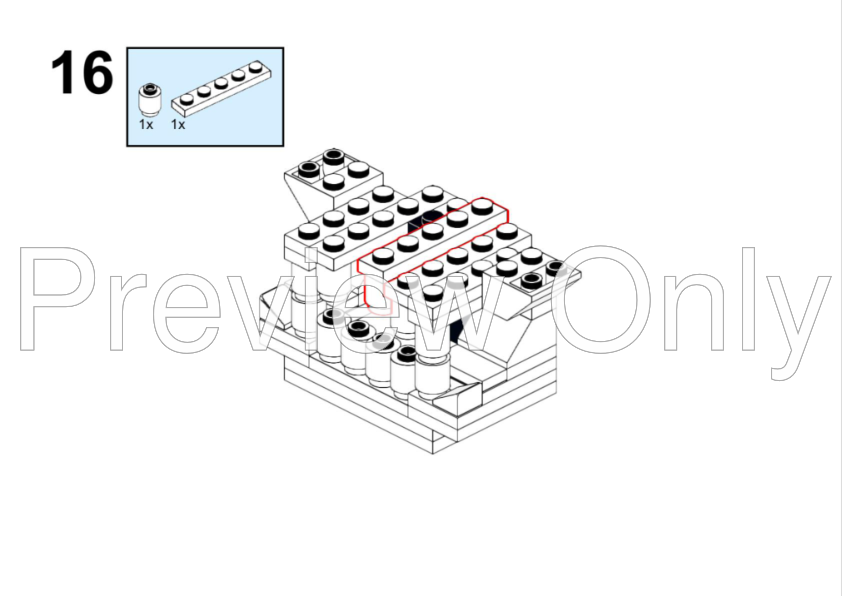 16

1x 1x

Preview Only