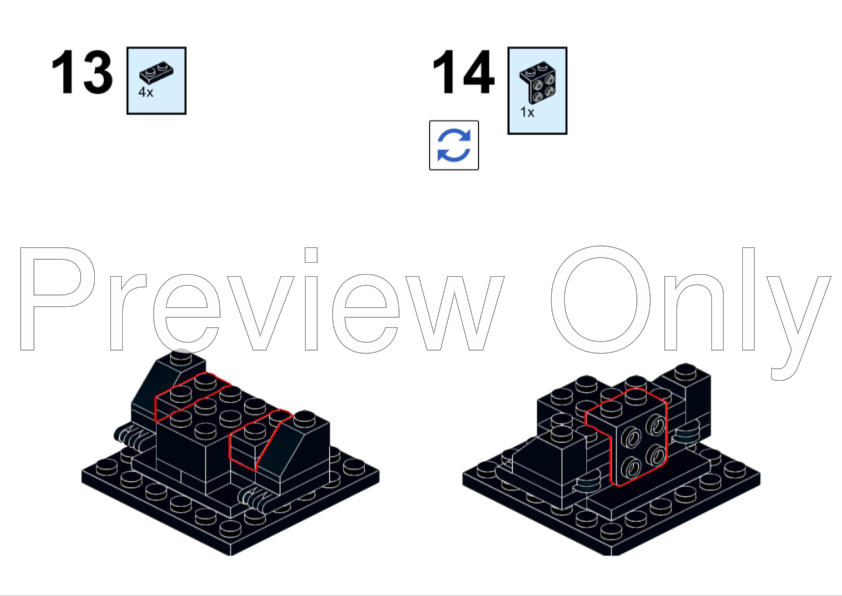 13 4x

14 1x

Preview Only