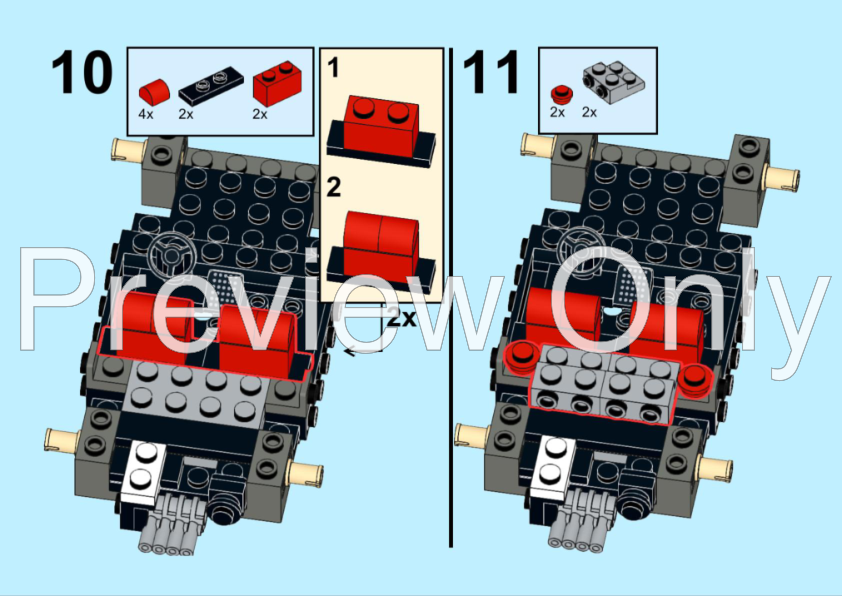 10

4x 2x 2x

1

2

2x

11

2x 2x

Preview Only