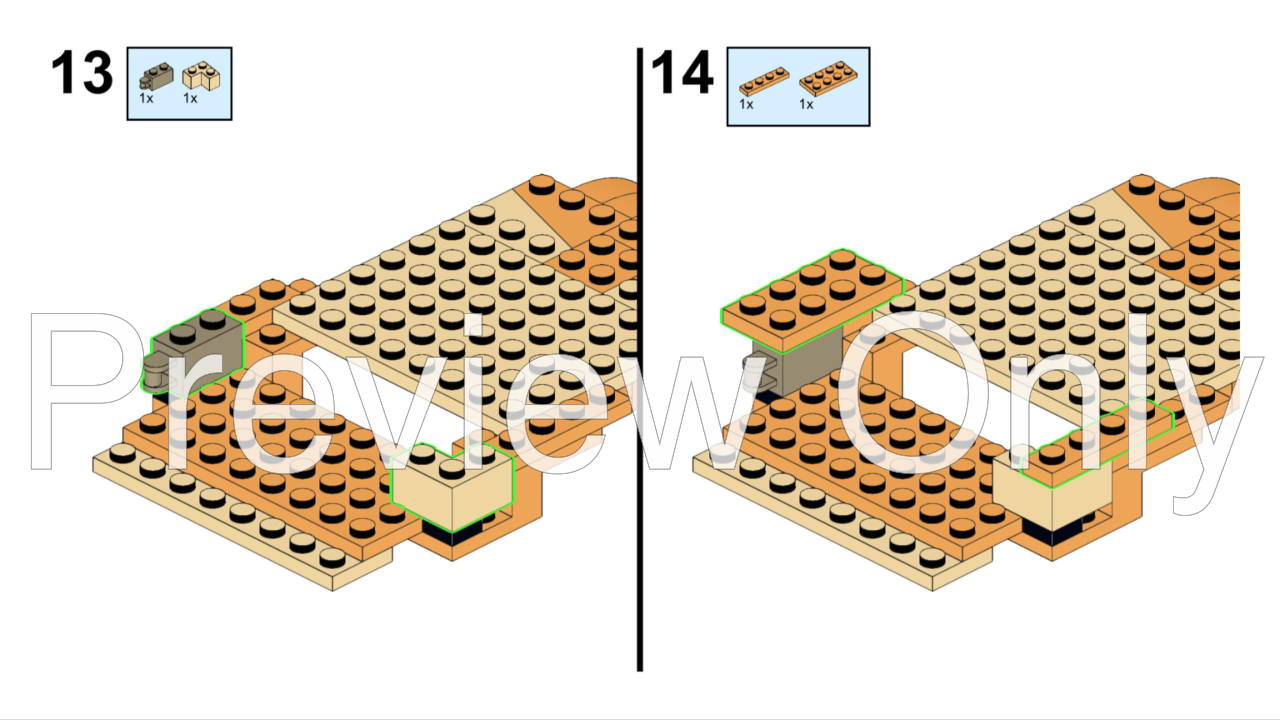 13

1x 1x

14

1x 1x

Preview Only