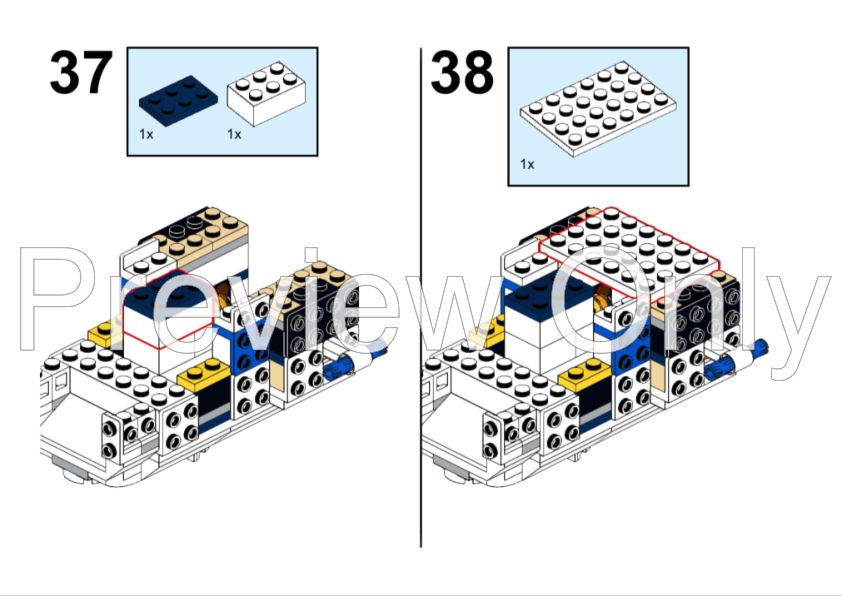 37

1x 1x

38

1x

Preview Only