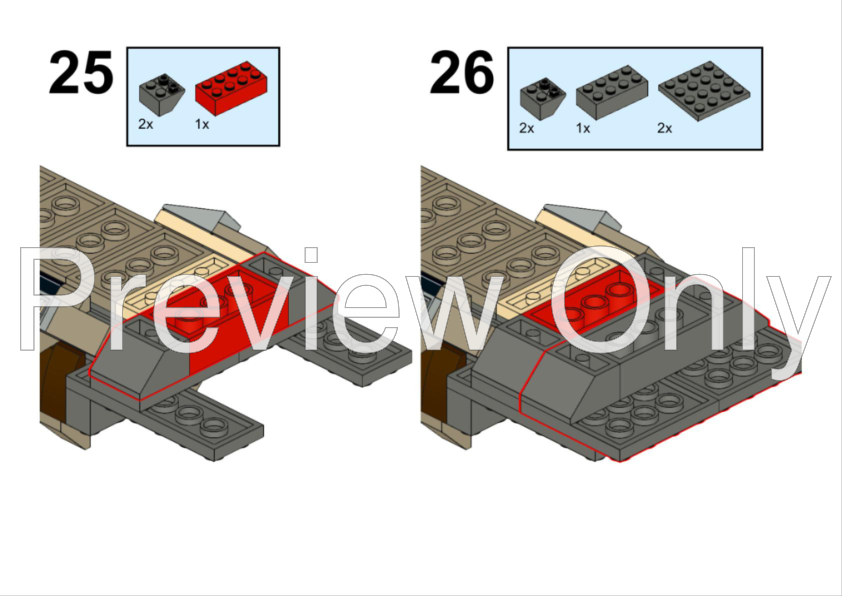 25

2x 1x

26

2x 1x 2x

Preview Only