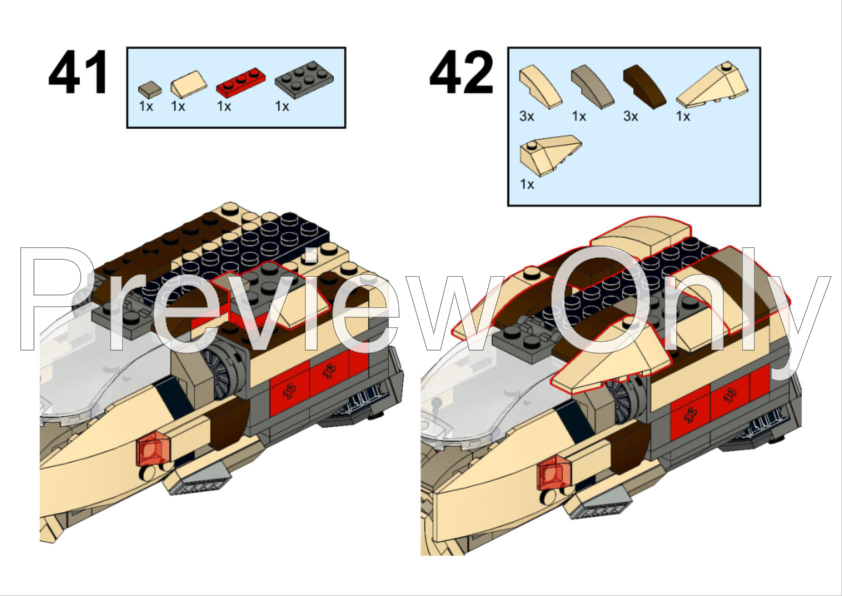 41

1x 1x 1x 1x

42

3x 1x 3x 1x

1x

Preview Only