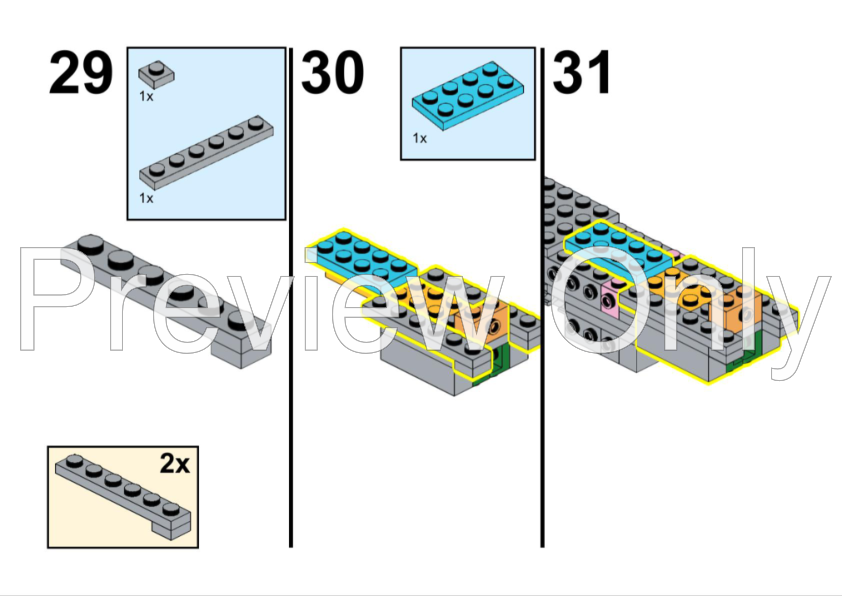 29
1x
1x
2x
30
1x
31
Preview Only