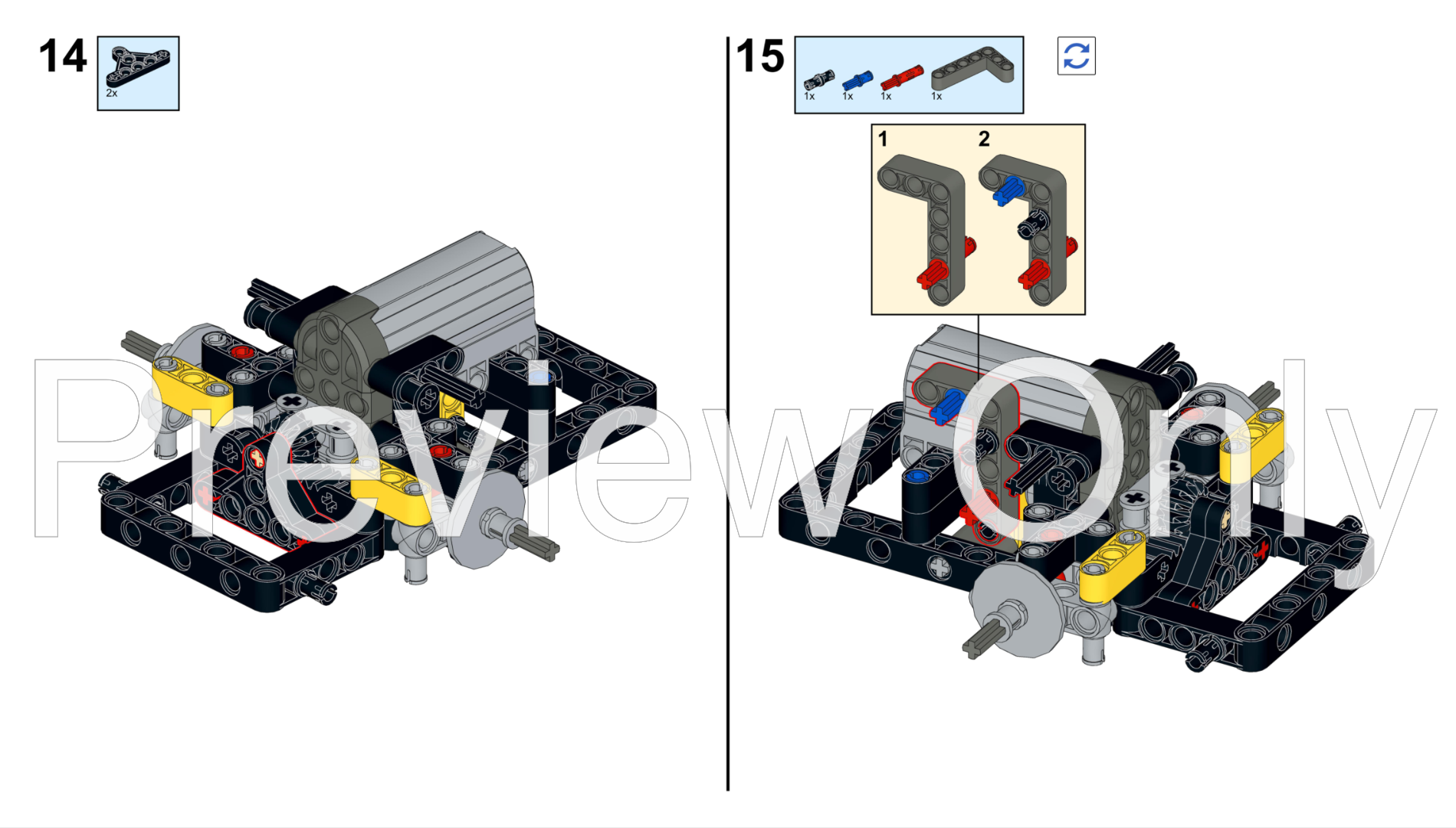 14

2x

15

1x 1x 1x 1x

1 2

Preview Only