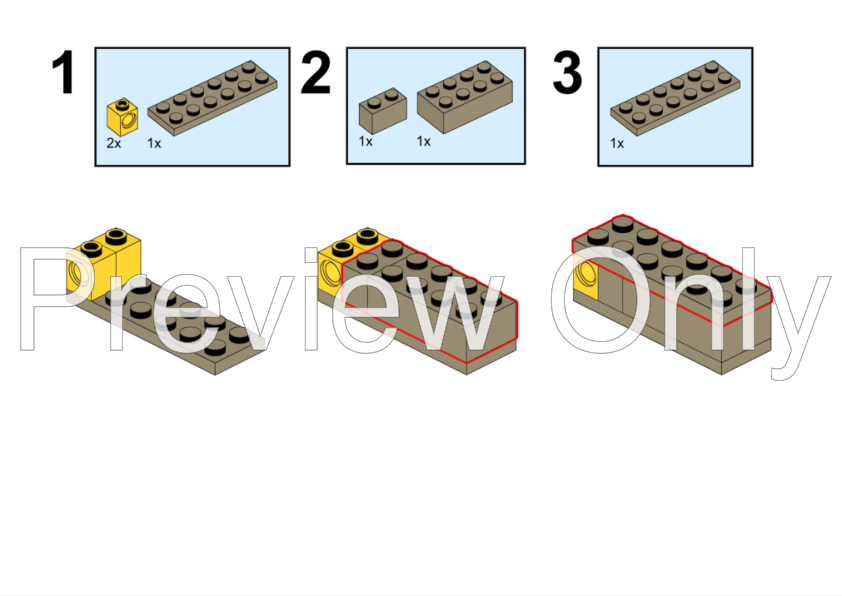 1
2x
1x

2
1x
1x

3
1x

Preview Only