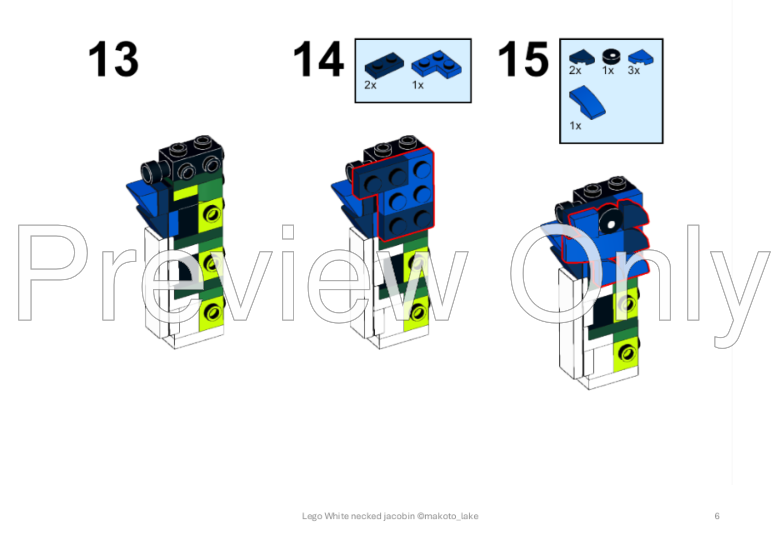 13

14

2x 1x

15

2x 1x 3x

1x

Preview Only

Lego White necked jacobin ©makoto_lake

6