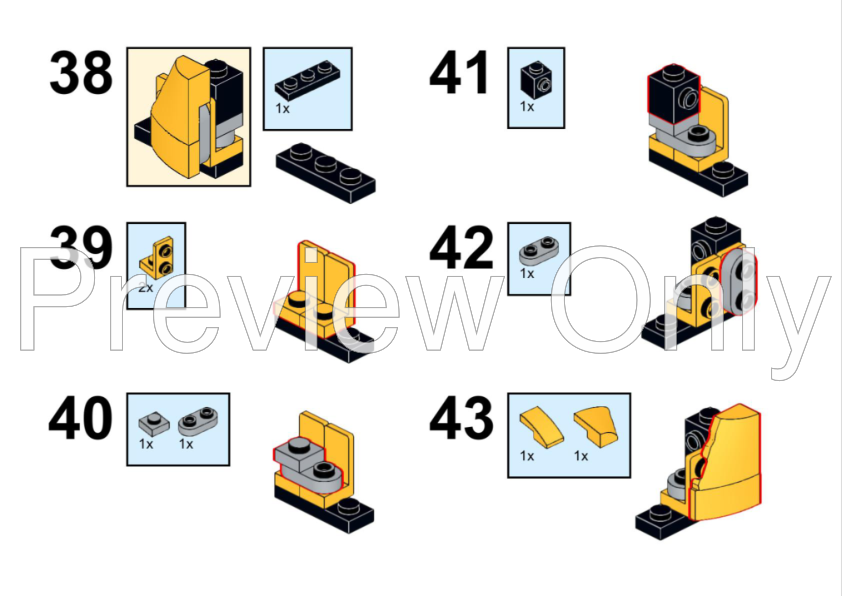 38

1x

39

2x

40

1x 1x

41

1x

42

1x

43

1x 1x

Preview Only