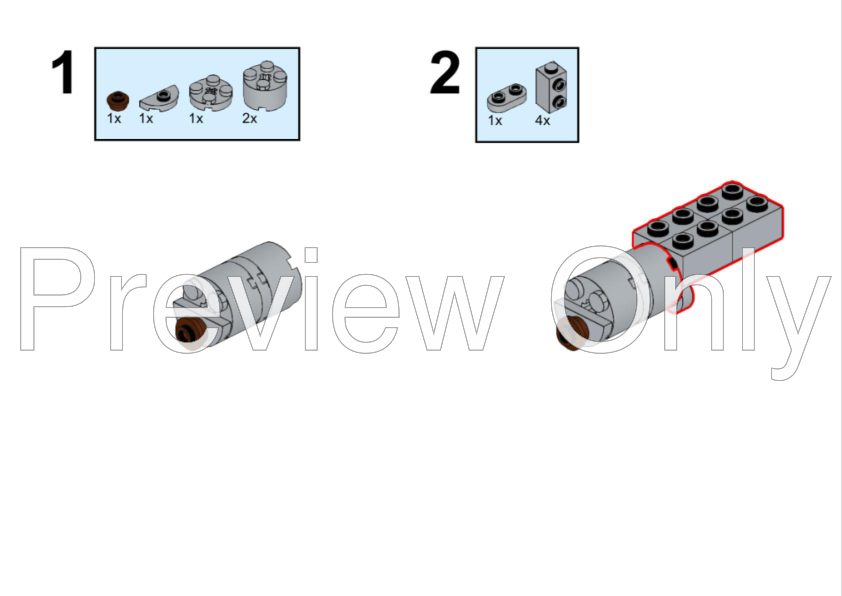 1

1x 1x 1x 2x

2

1x 4x

Preview Only