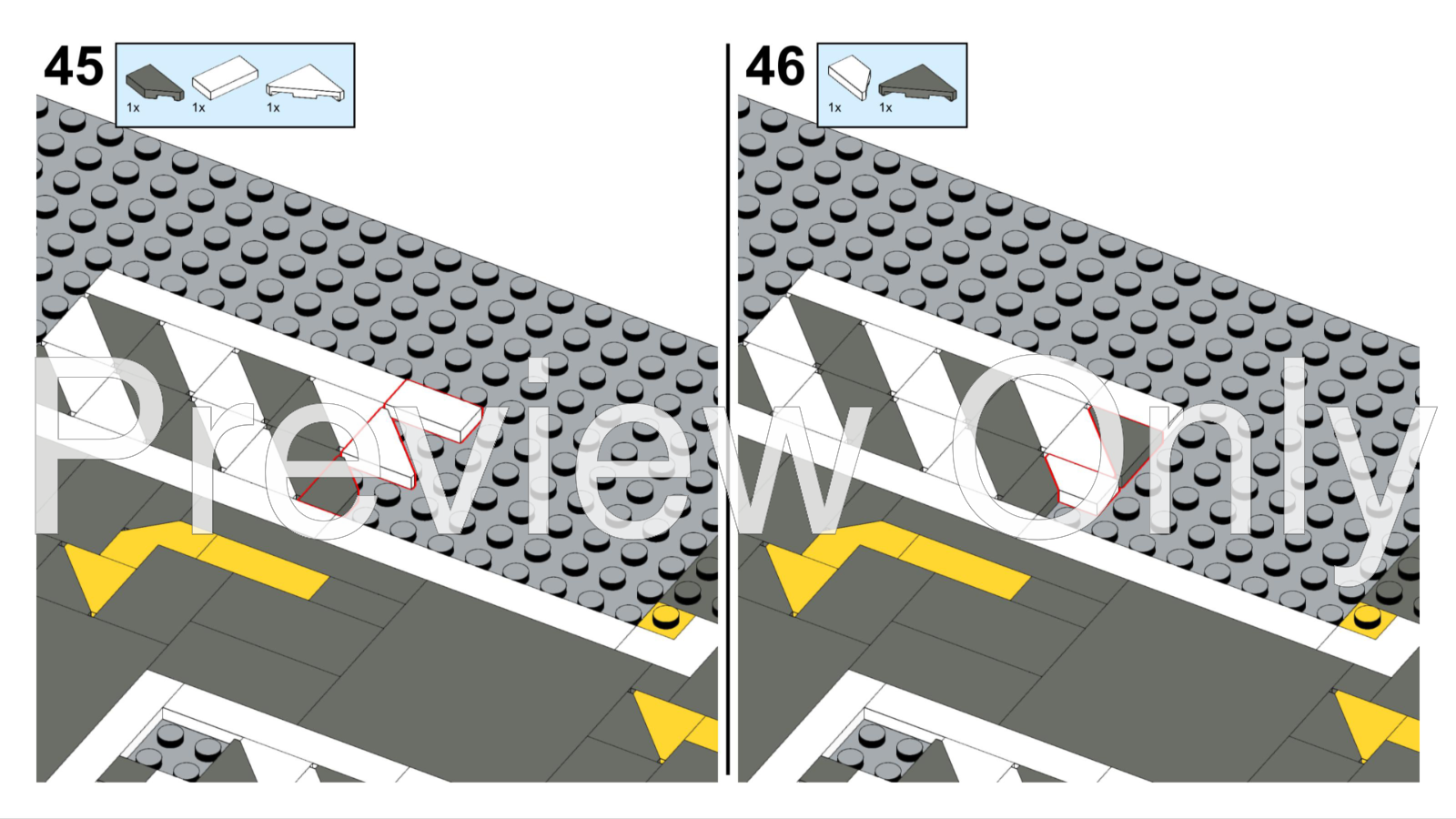 45

1x 1x 1x

46

1x 1x

Preview Only