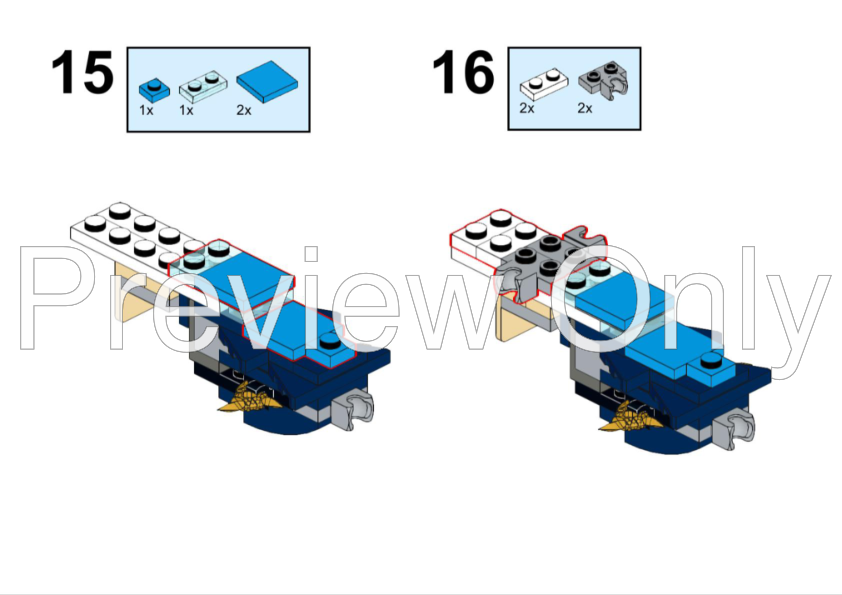 15

1x 1x 2x

16

2x 2x

Preview Only