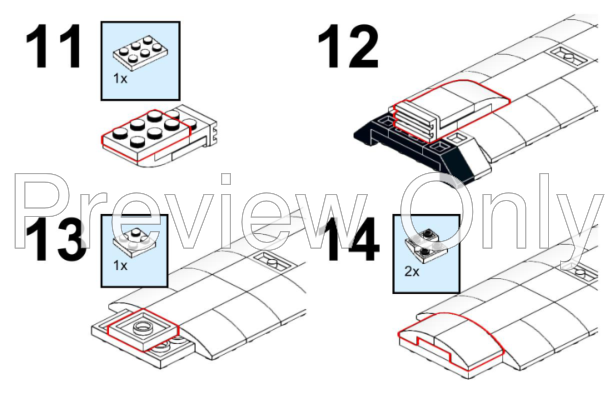 11

1x

12

Preview Only

13

1x

14

2x