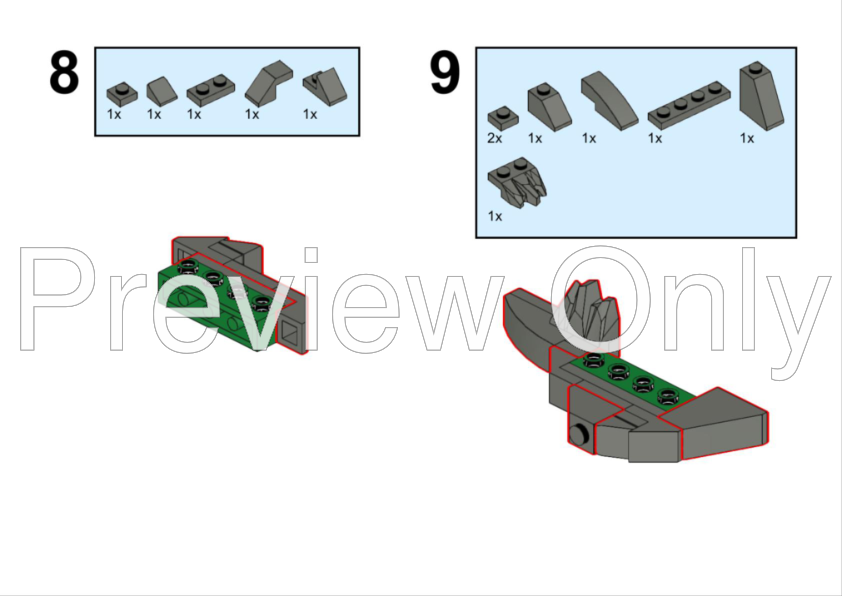 8

1x 1x 1x 1x 1x

9

2x 1x 1x 1x 1x

1x

Preview Only