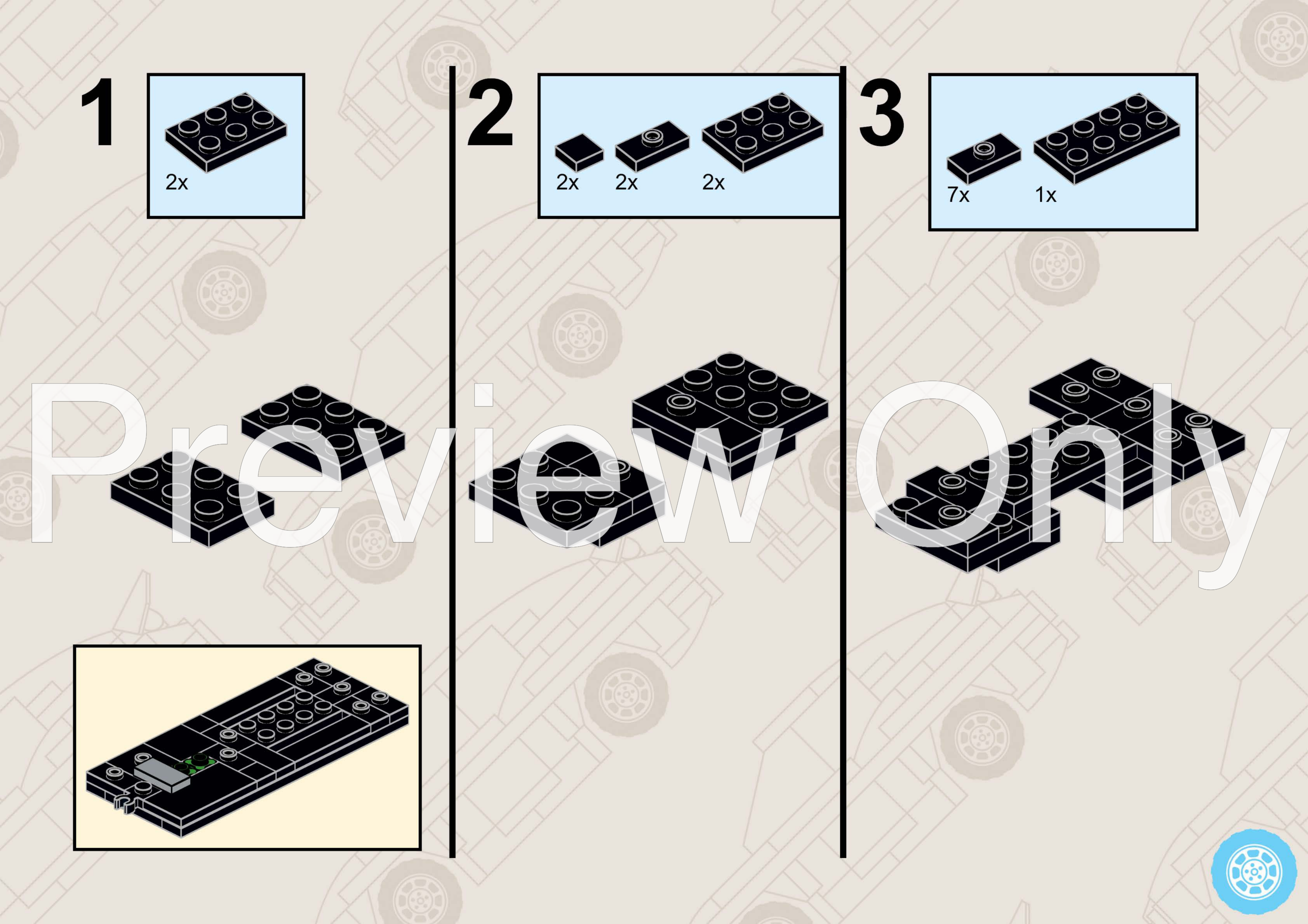 1

2x

2

2x 2x 2x

3

7x 1x

Preview Only