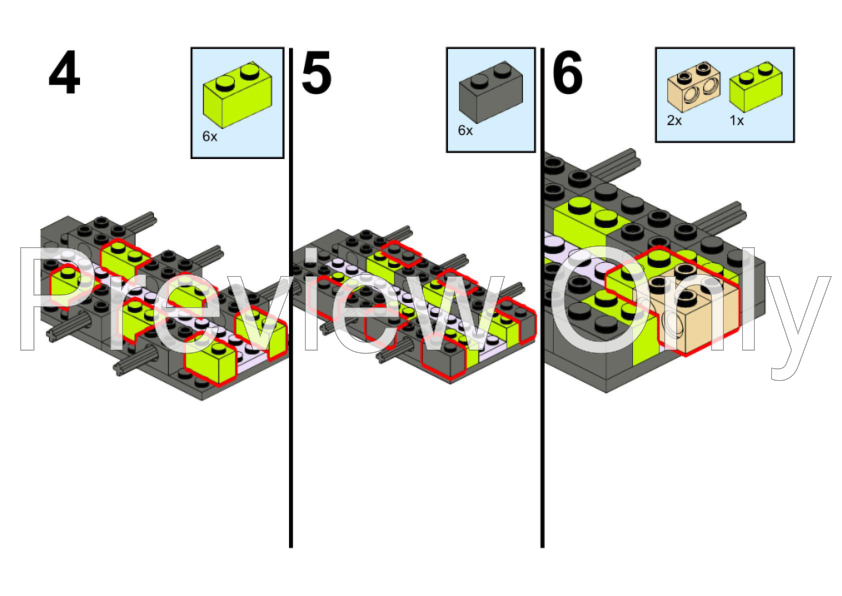 4

6x

5

6x

6

2x

1x

Preview Only