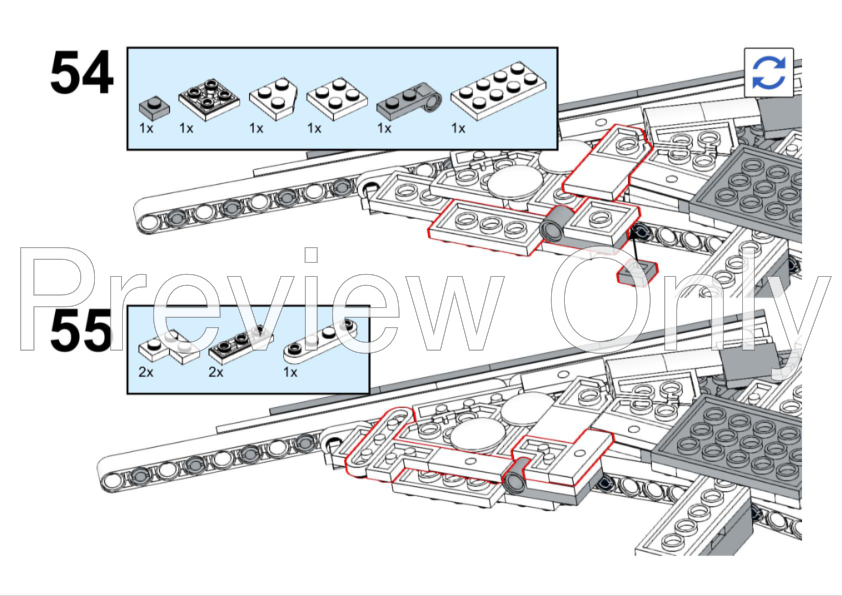 54

1x 1x 1x 1x 1x 1x

Preview Only

55

2x 2x 1x