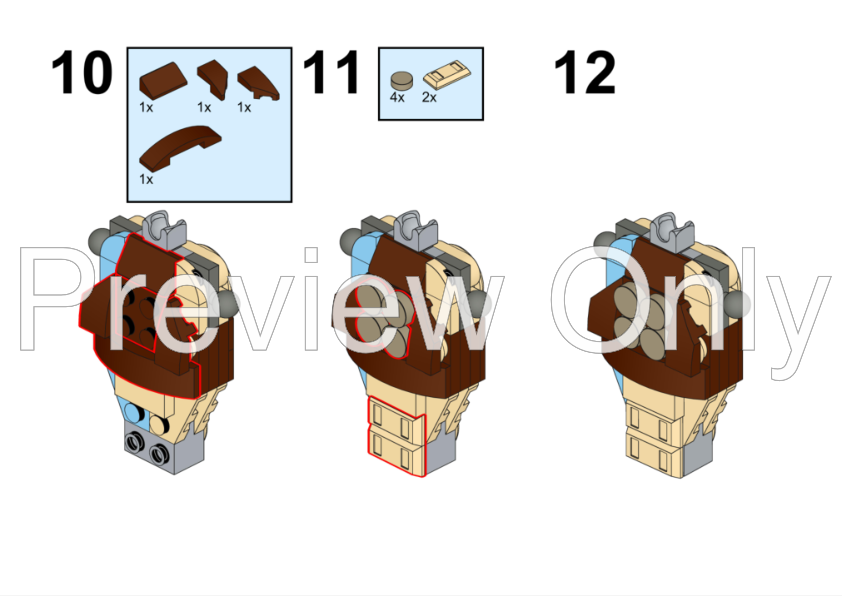 10

1x 1x 1x

1x

11

4x 2x

12

Preview Only