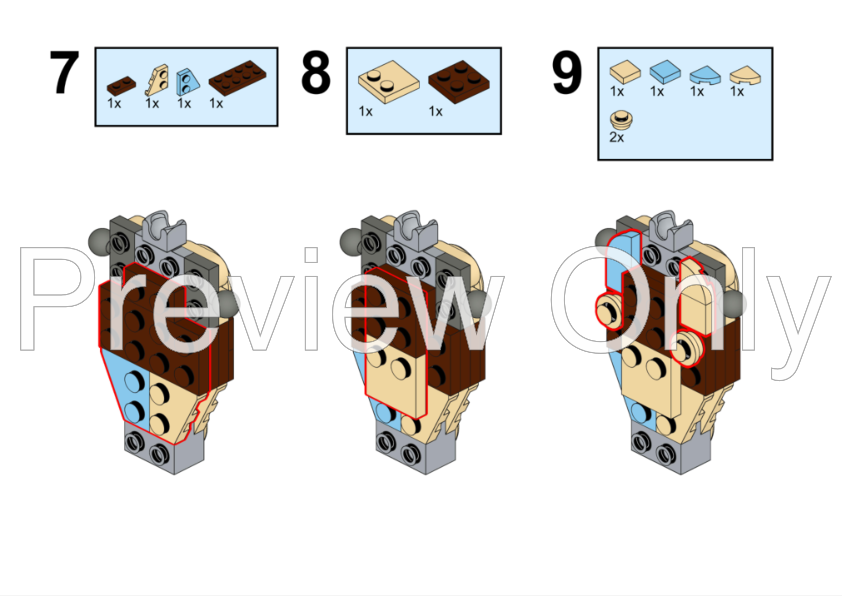 7
1x 1x 1x 1x

8
1x 1x

9
1x 1x 1x 1x
2x

Preview Only