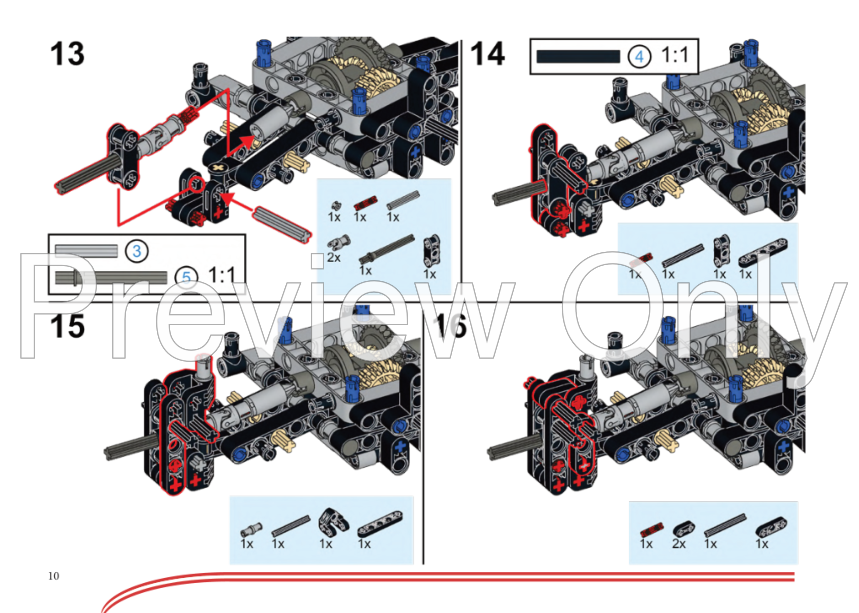 13

1x 1x 1x
2x 1x 1x

3

5 1:1

14

4 1:1

1x 1x 1x 1x

15

1x 1x 1x 1x

16

1x 2x 1x 1x

10

Preview Only