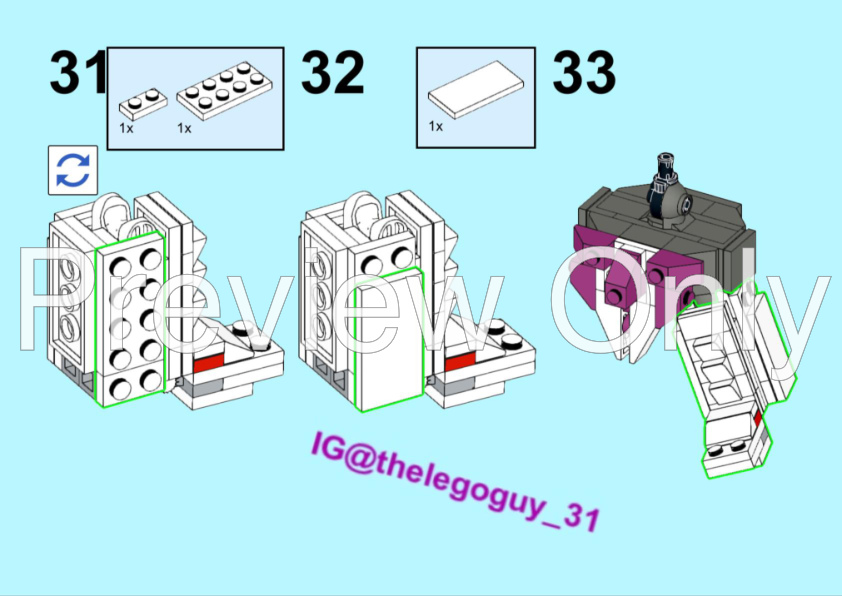 31

1x 1x

32

1x

33

Preview Only

IG@thelegoguy_31