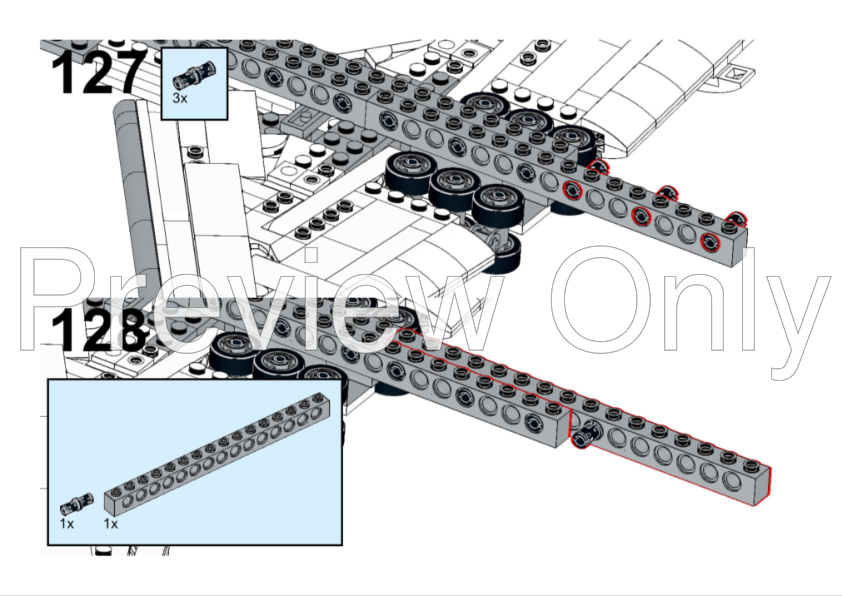 127
3x

Preview Only

128
1x 1x