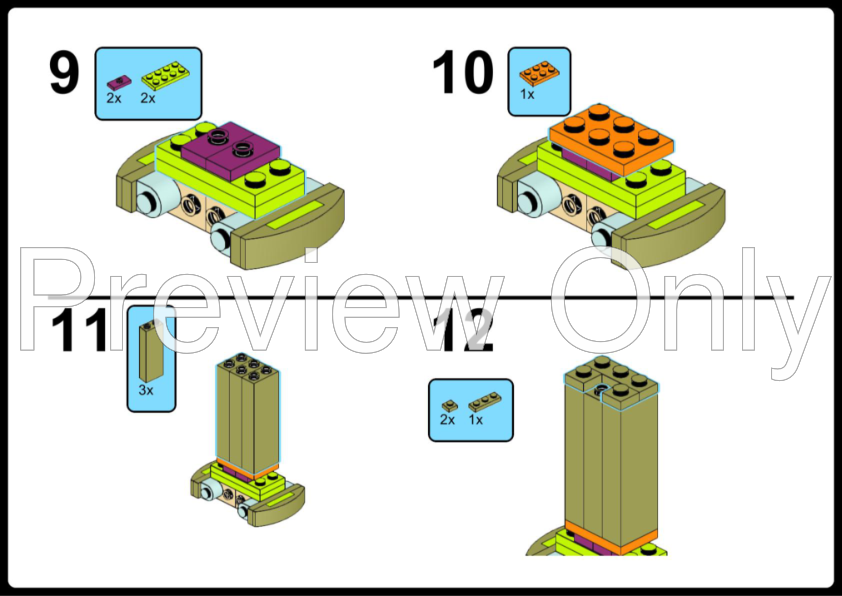 9
2x 2x

10
1x

Preview Only

11
3x

12
2x 1x