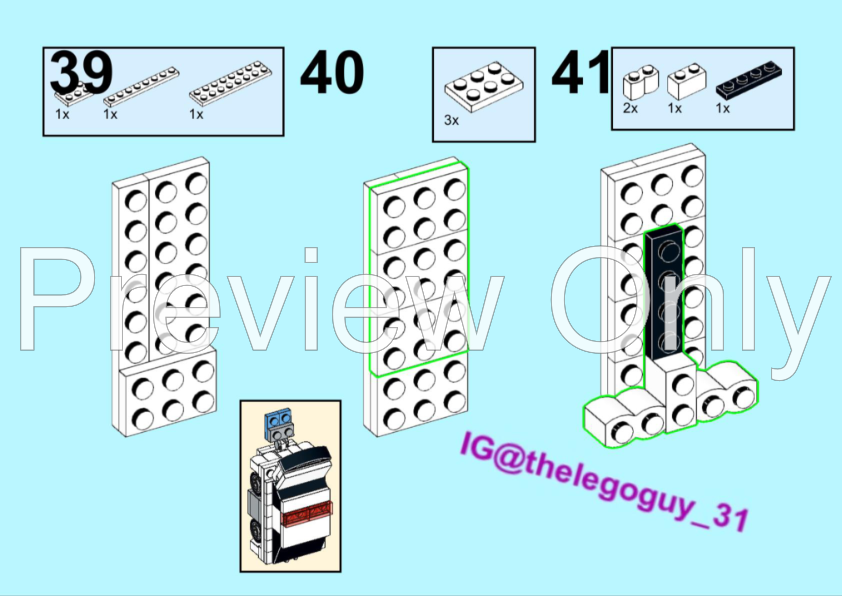 39
1x 1x 1x

40

3x

41
2x 1x 1x

Preview Only

IG@thelegoguy_31