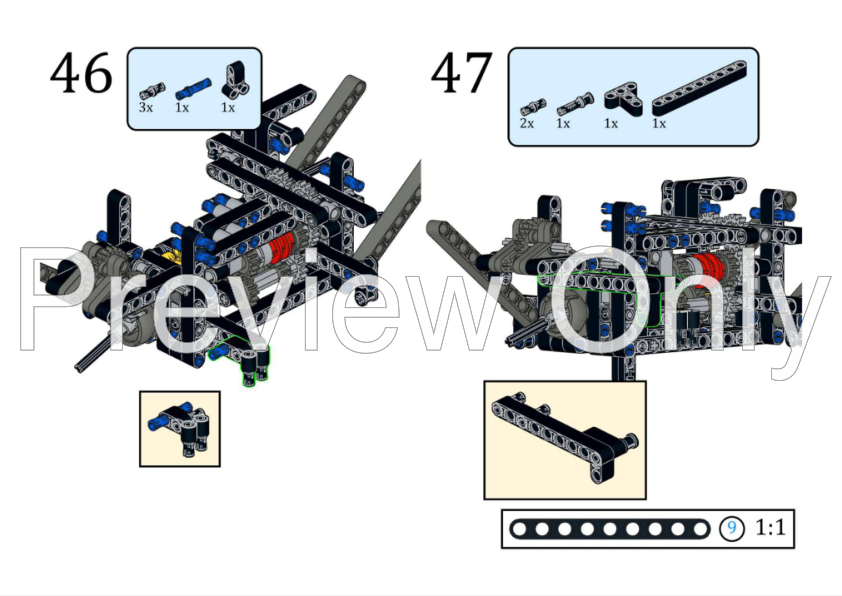 46

3x 1x 1x

47

2x 1x 1x 1x

Preview Only

9 1:1