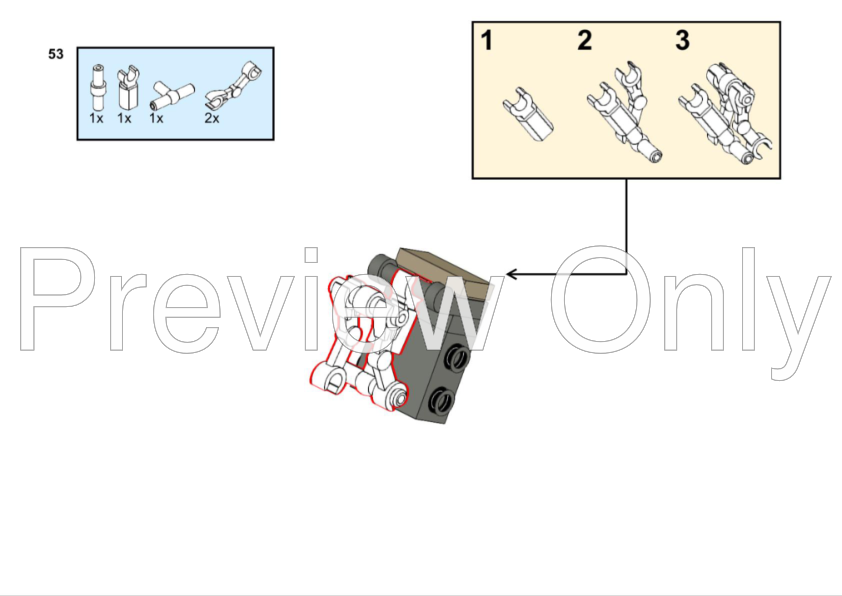 53

1x 1x 1x 2x

1 2 3

Preview Only