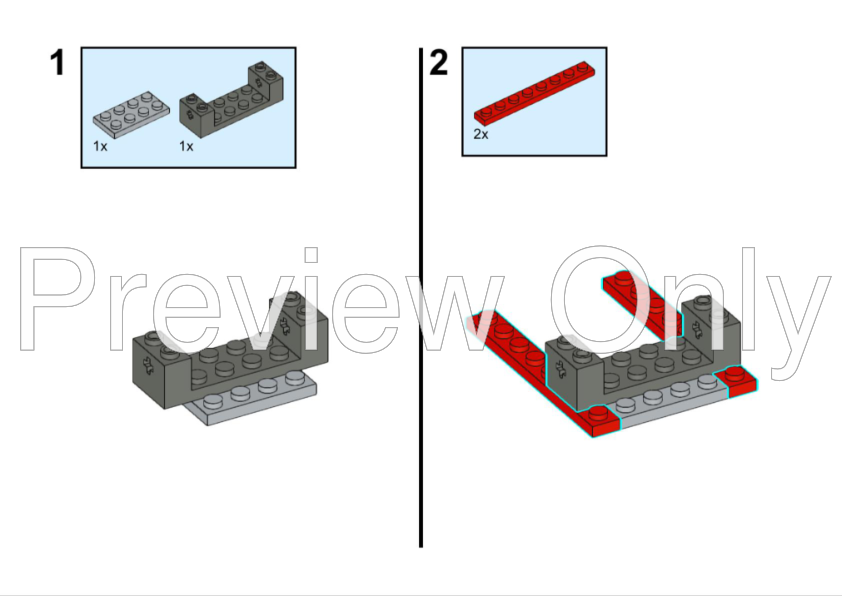 1

1x 1x

2

2x

Preview Only