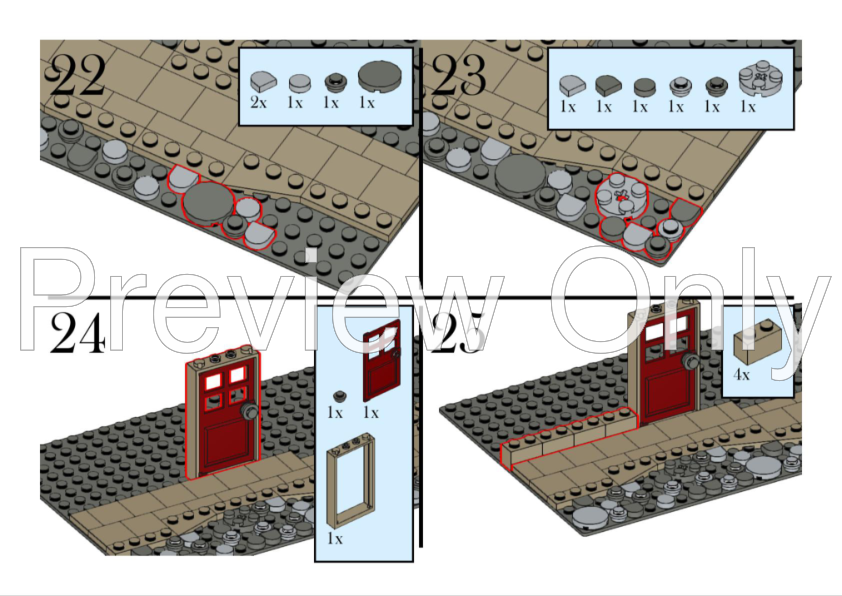 22

2x 1x 1x 1x

23

1x 1x 1x 1x 1x 1x

Preview Only

24

1x 1x

1x

25

4x