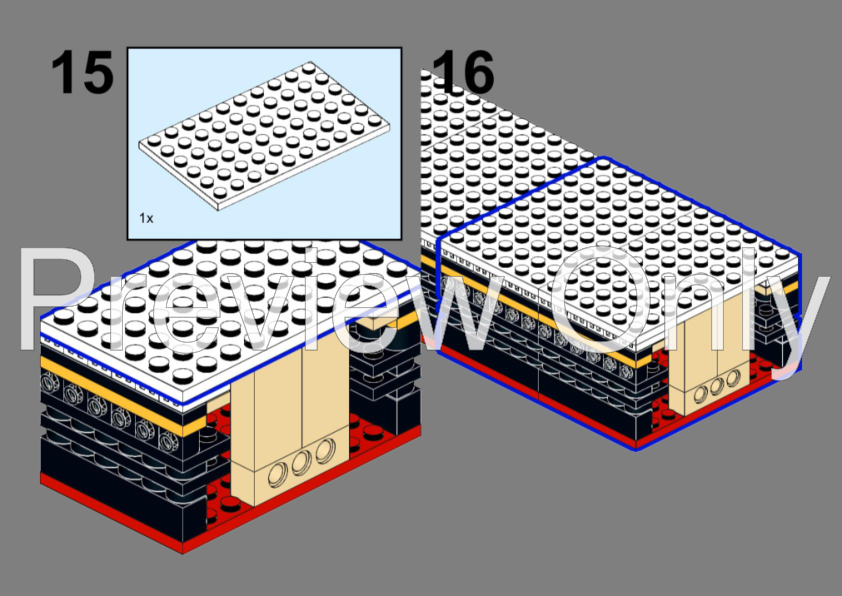 15

1x

16

Preview Only