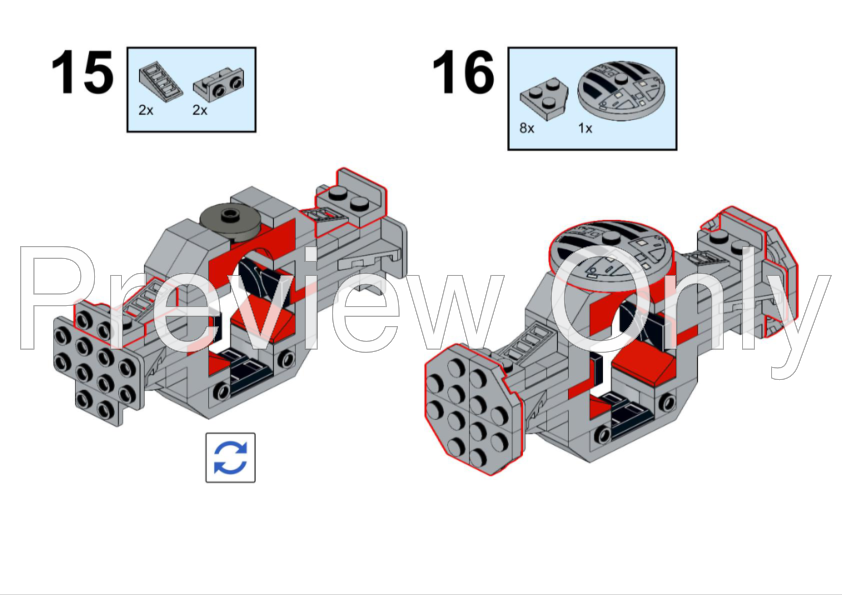 15

2x 2x

16

8x 1x

Preview Only