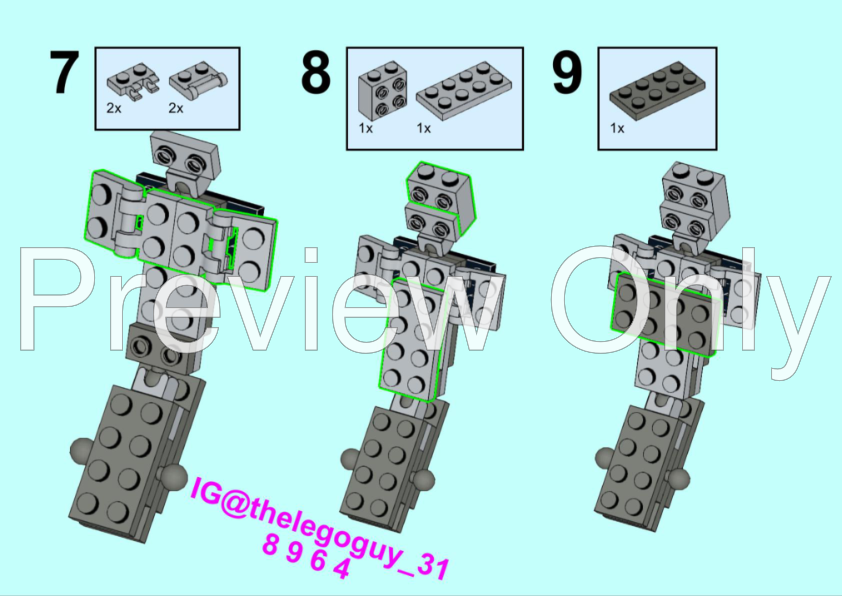 7
2x 2x

8
1x 1x

9
1x

Preview Only

IG@thelegoguy_31
8 9 6 4