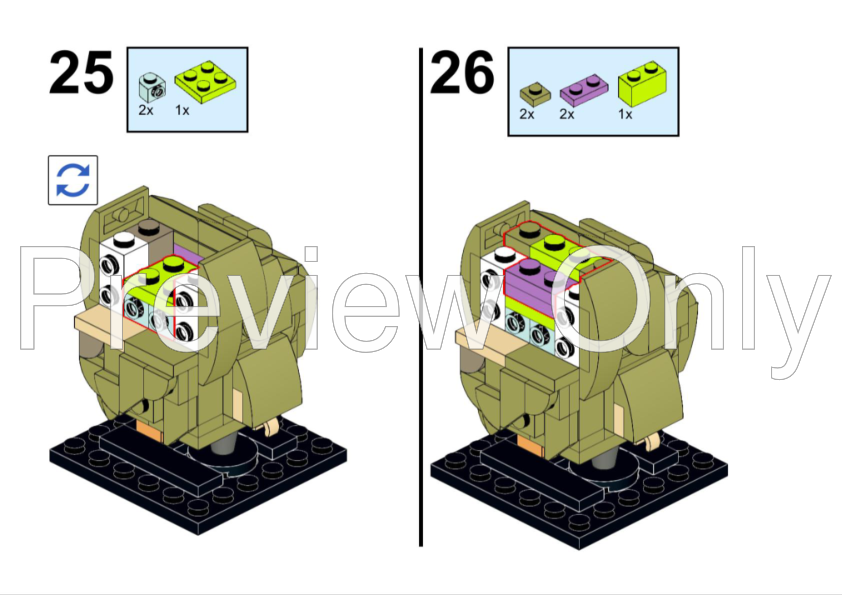 25

2x 1x

26

2x 2x 1x

Preview Only