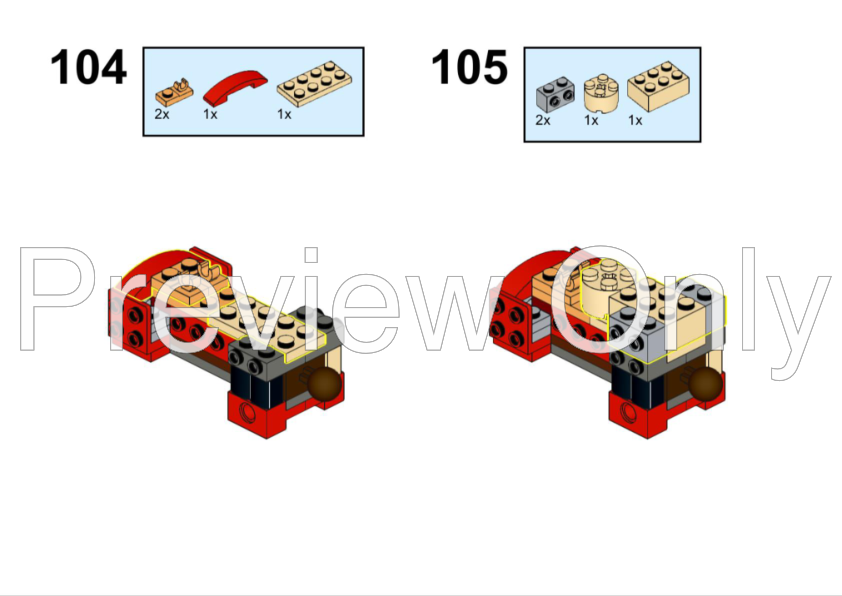 104

2x 1x 1x

105

2x 1x 1x

Preview Only