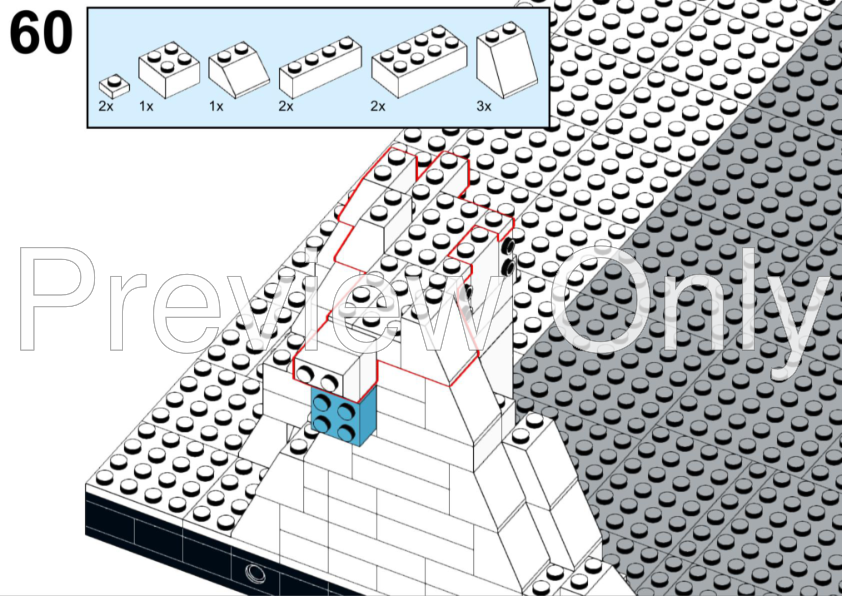 60

2x 1x 1x 2x 2x 3x

Preview Only