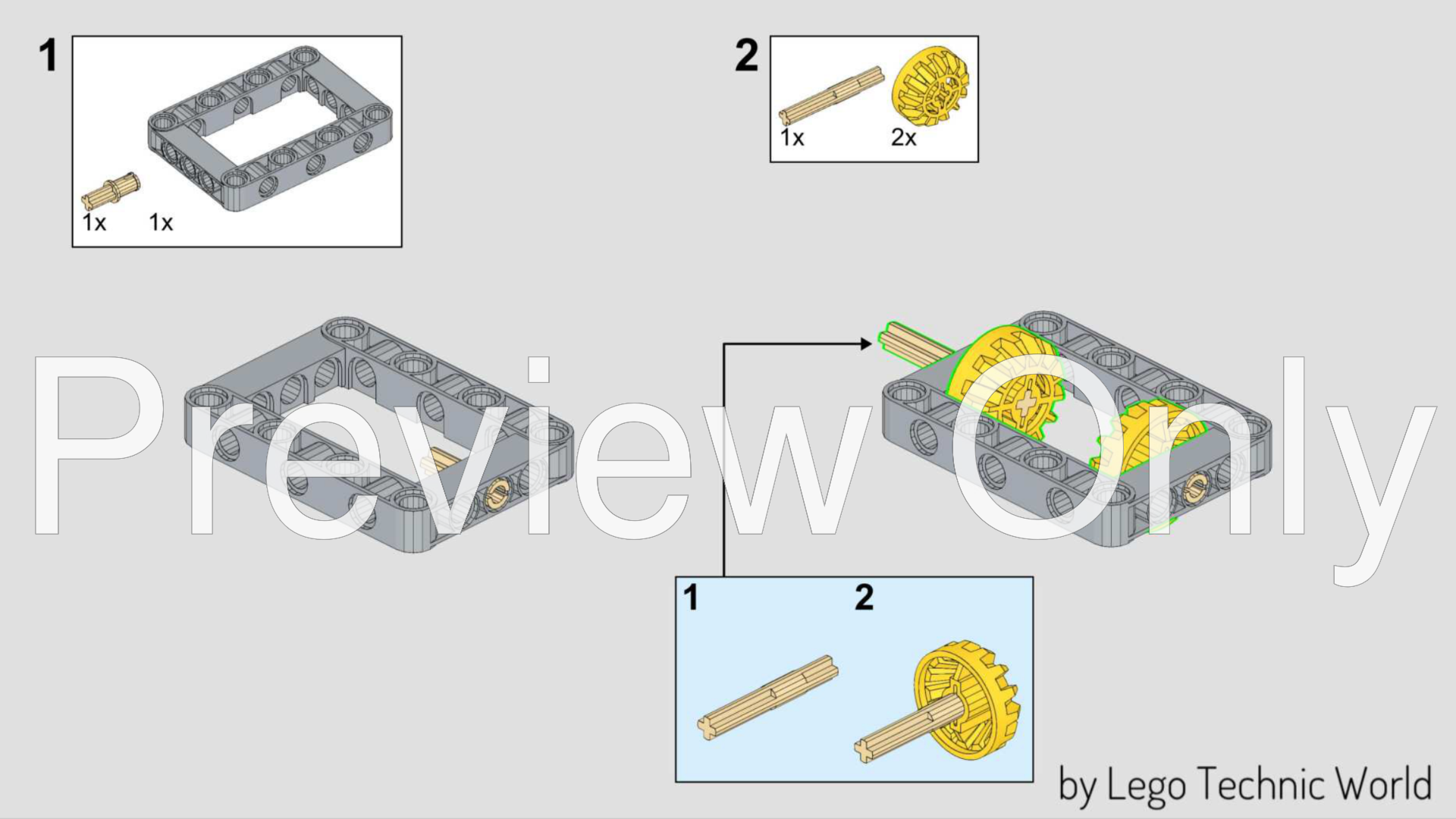 1

1x 1x

2

1x 2x

Preview Only

1 2

by Lego Technic World