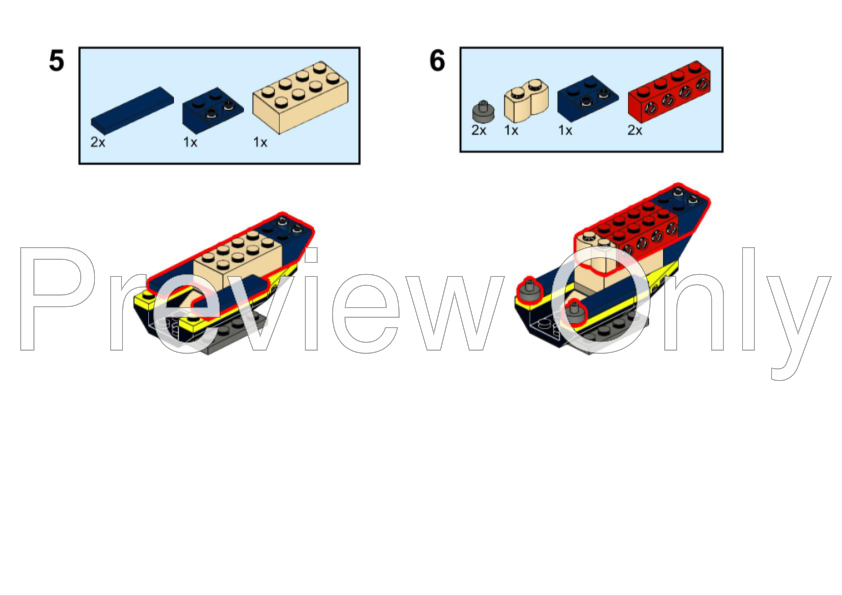 5

2x 1x 1x

6

2x 1x 1x 2x

Preview Only