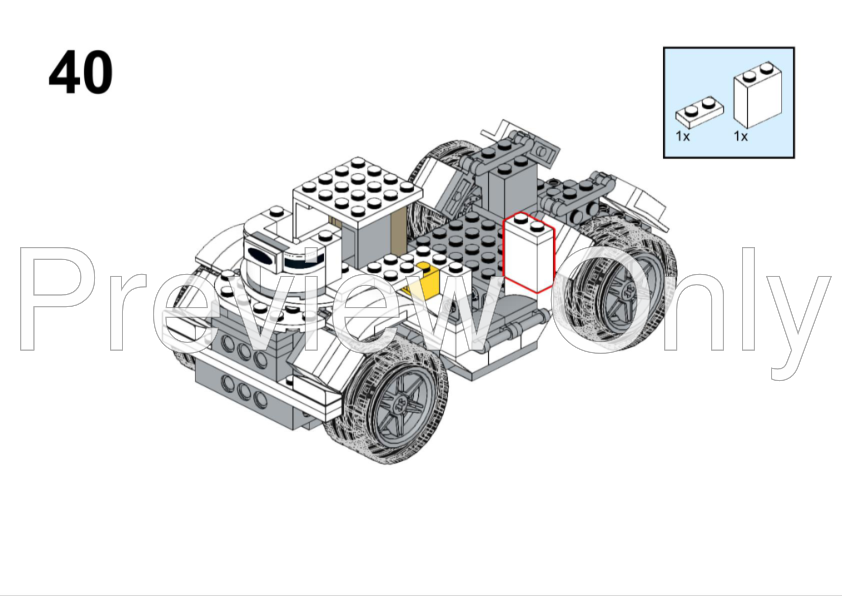 40

1x 1x

Preview Only