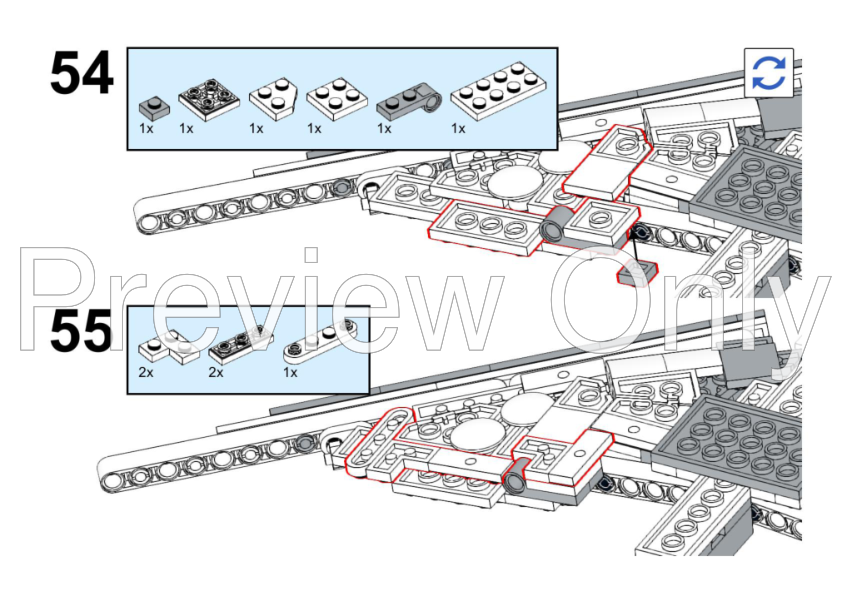 54

1x 1x 1x 1x 1x 1x

Preview Only

55

2x 2x 1x