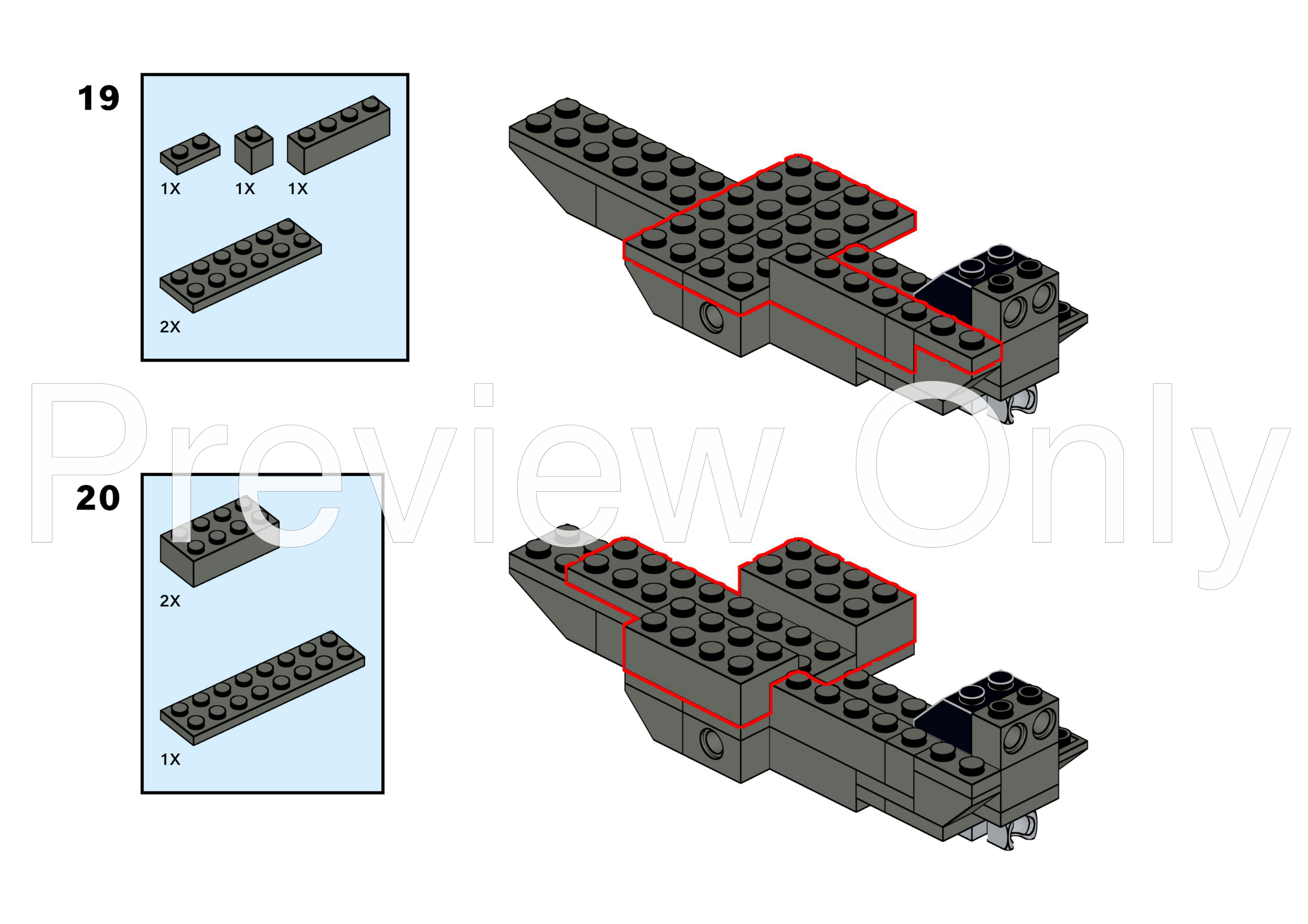 19

1X 1X 1X

2X

Preview Only

20

2X

1X