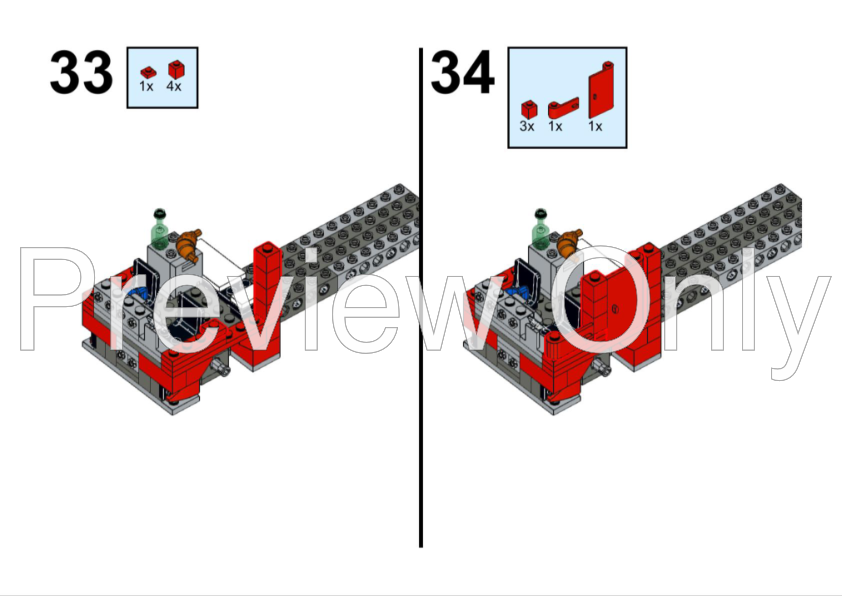 33

1x 4x

34

3x 1x 1x

Preview Only