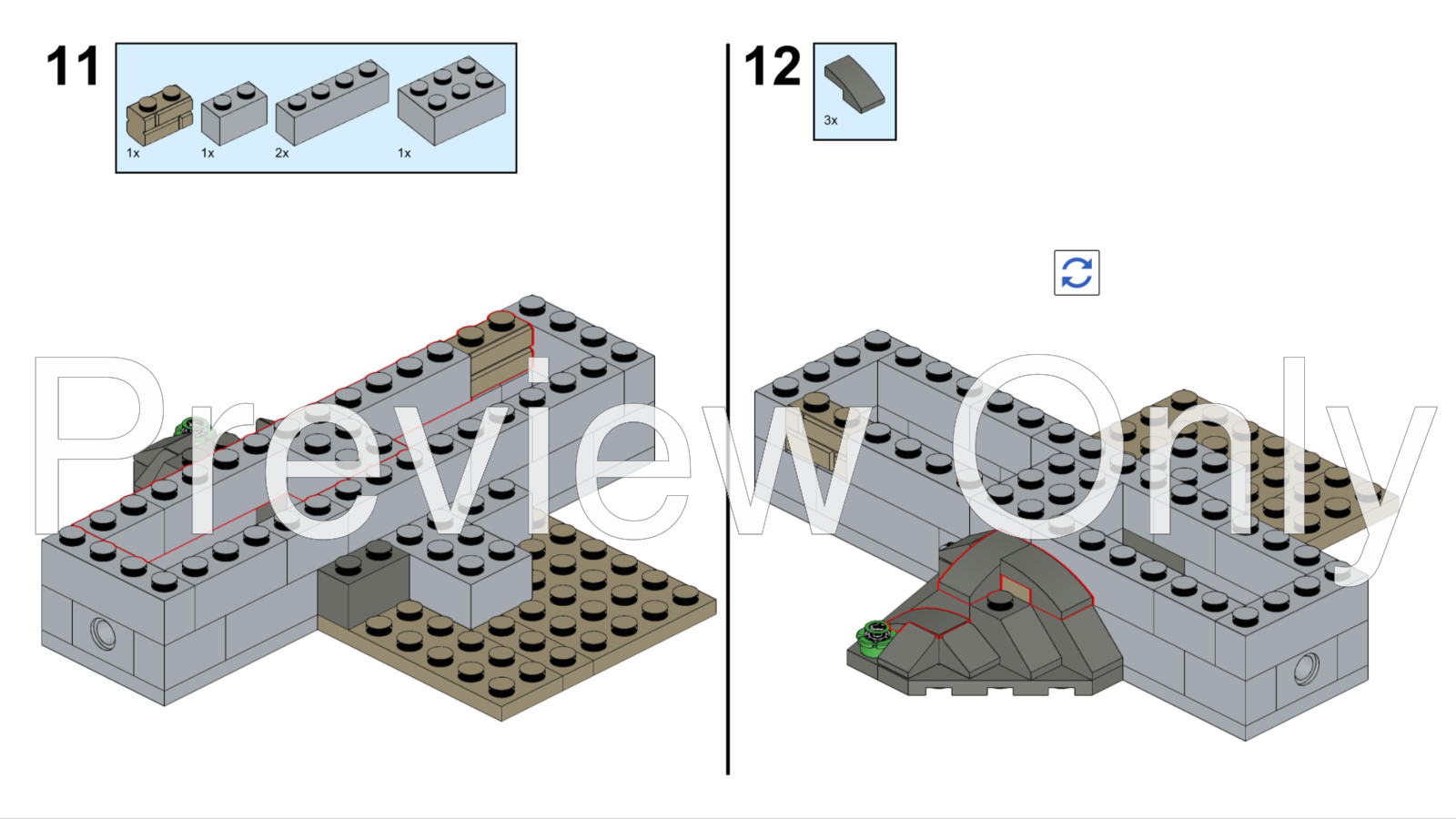 11

1x 1x 2x 1x

12

3x

Preview Only