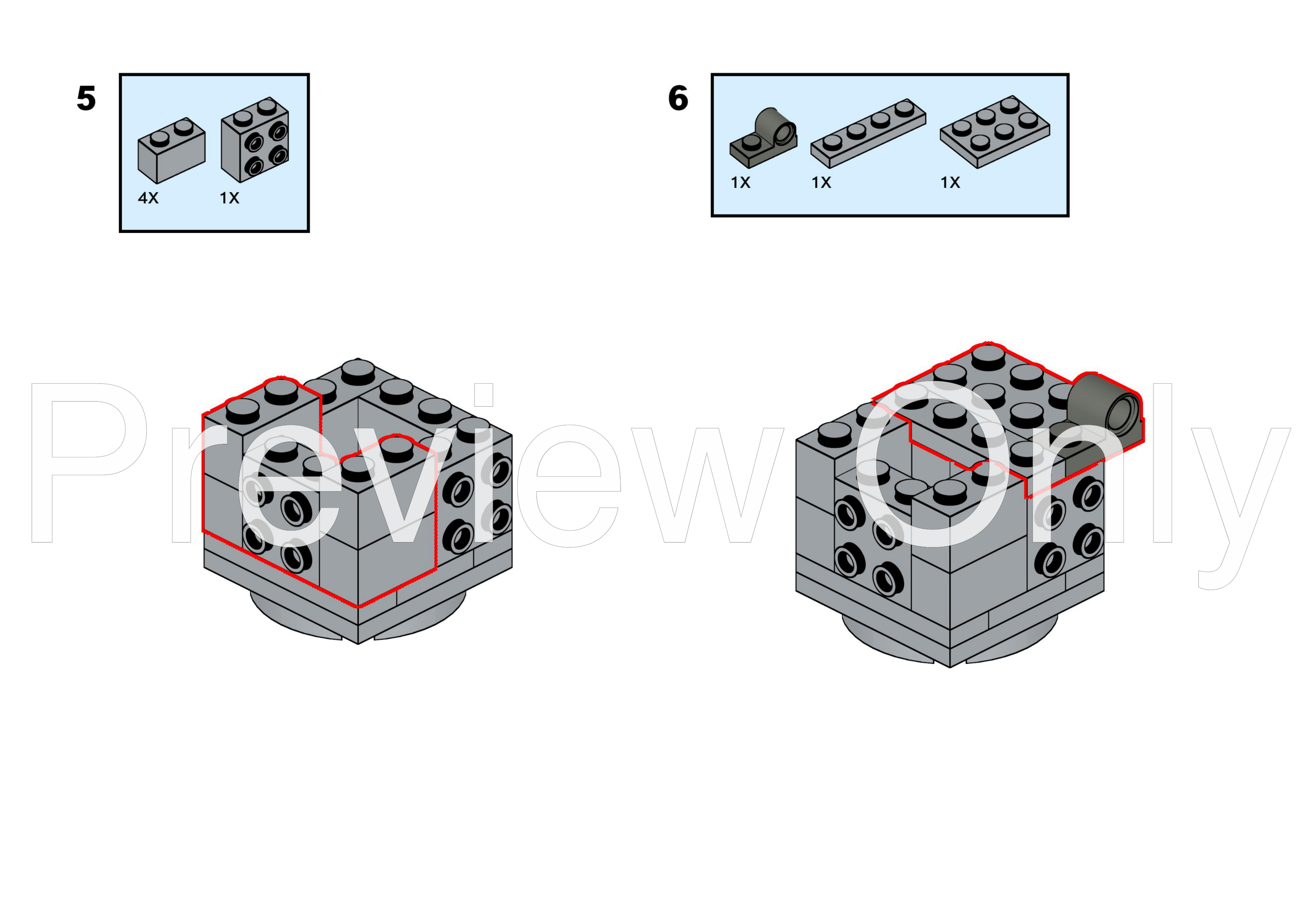 5

4X 1X

6

1X 1X 1X

Preview Only