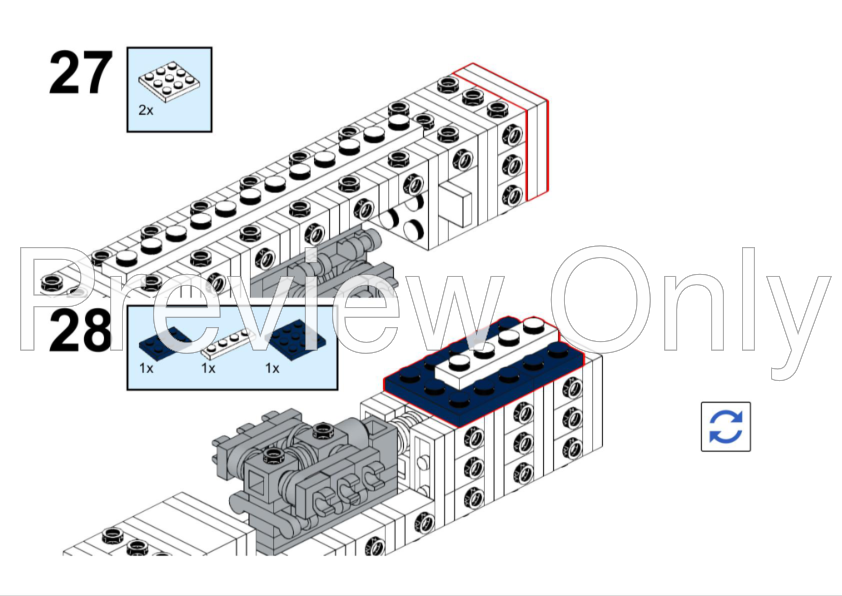 27

2x

Preview Only

28

1x 1x 1x