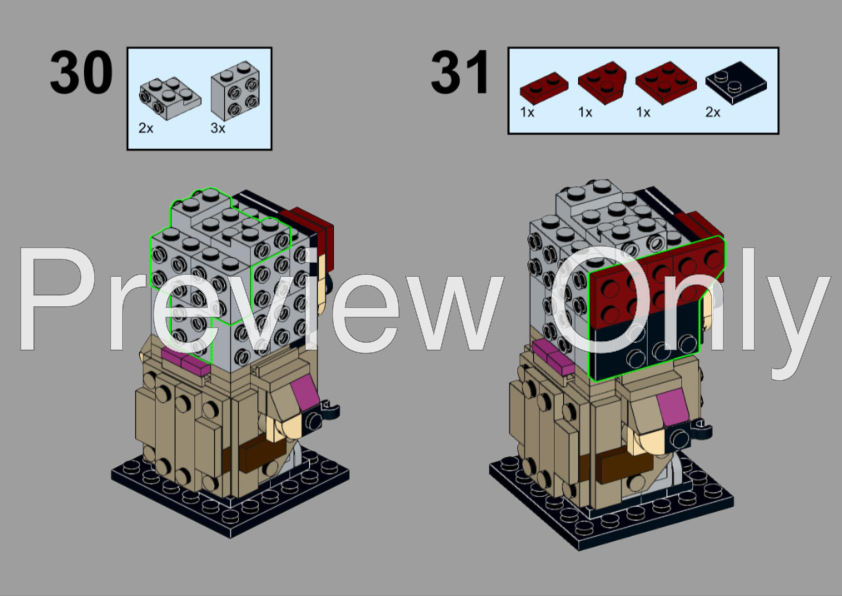 30

2x 3x

31

1x 1x 1x 2x

Preview Only