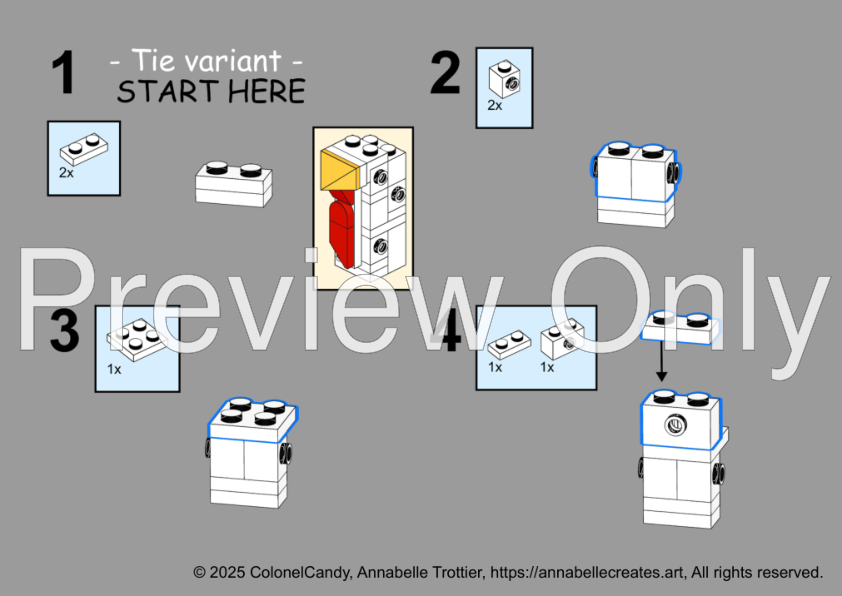 1

- Tie variant -
START HERE

2x

2

2x

Preview Only

3

1x

4

1x

1x

© 2025 ColonelCandy, Annabelle Trottier, https://annabellecreates.art, All rights reserved.